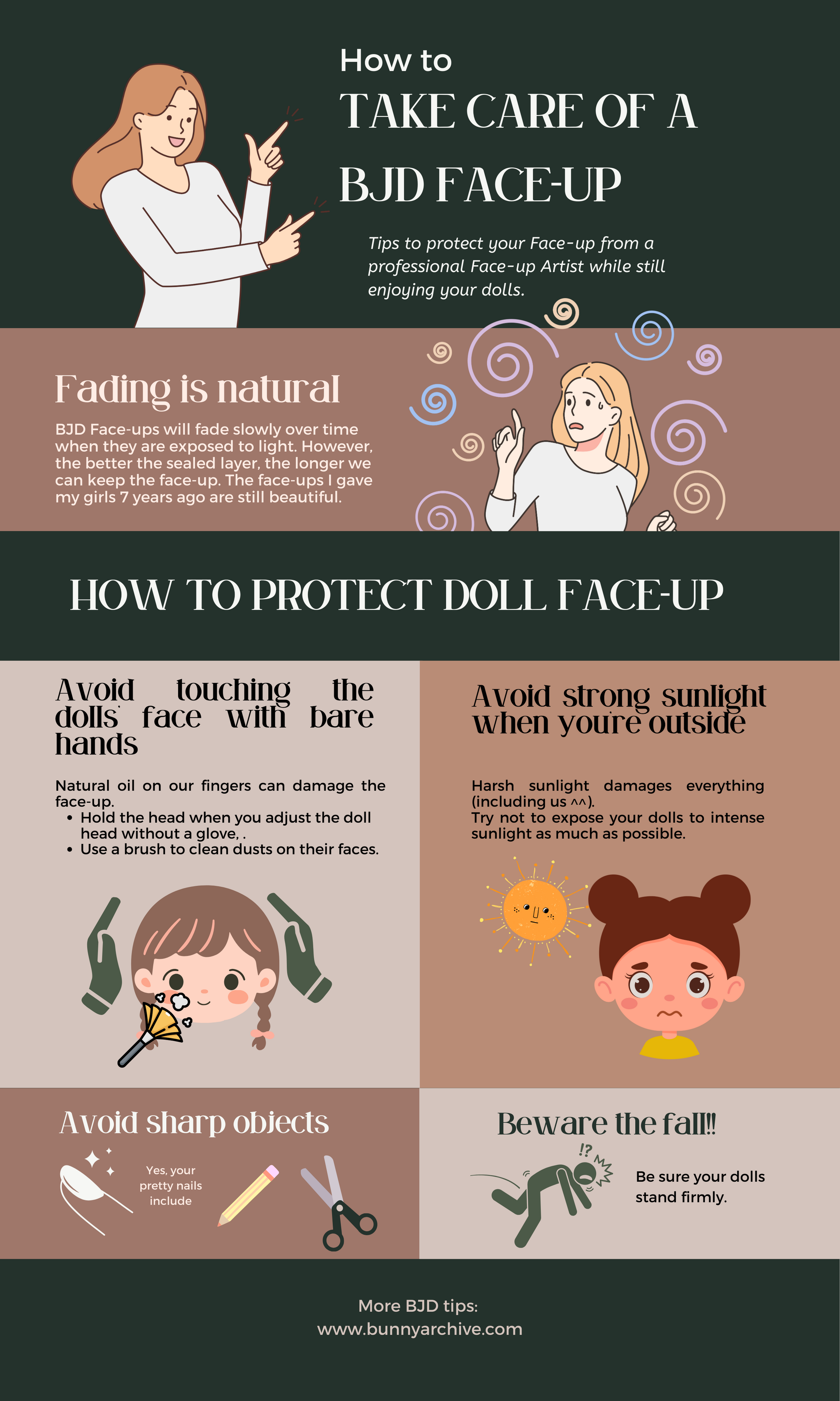 How to
TAKE CARE OF A
BJD FACE-UP

Tips to protect your Face-up from a professional Face-up Artist while still enjoying your dolls.

Fading is natural

BJD Face-ups will fade slowly over time when they are exposed to light. However, the better the sealed layer, the longer we can keep the face-up. The face-ups I gave my girls 7 years ago are still beautiful.

HOW TO PROTECT DOLL FACE-UP

Avoid touching the dolls' face with bare hands

Natural oil on our fingers can damage the face-up.
• Hold the head when you adjust the doll head without a glove, .
• Use a brush to clean dusts on their faces.

Avoid strong sunlight when you're outside

Harsh sunlight damages everything (including us ^^).
Try not to expose your dolls to intense sunlight as much as possible.

Avoid sharp objects

Yes, your pretty nails include

Beware the fall!!

!?

Be sure your dolls stand firmly.

More BJD tips:
www.bunnyarchive.com